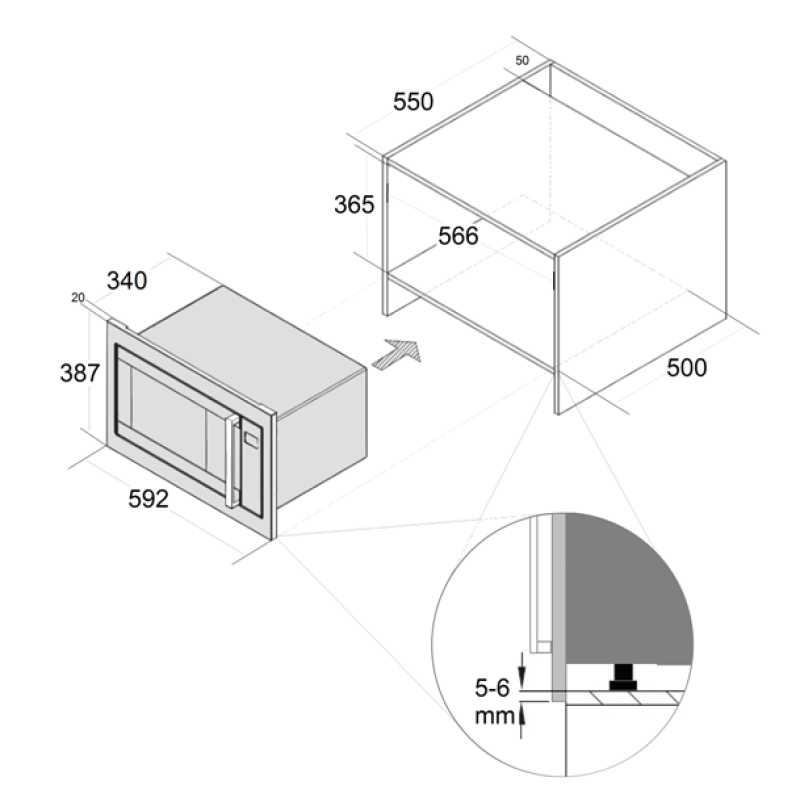 50
550
365
566
340
20
387
500
592
5-6
mm