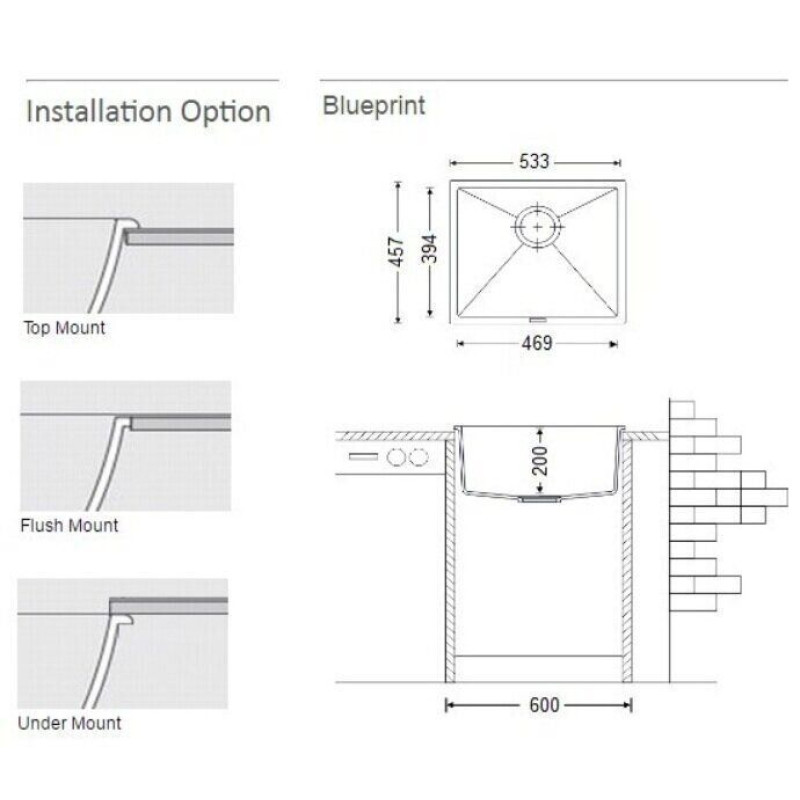 Installation Option

Top Mount

Flush Mount

Under Mount

Blueprint

533

457

394

469

200

600