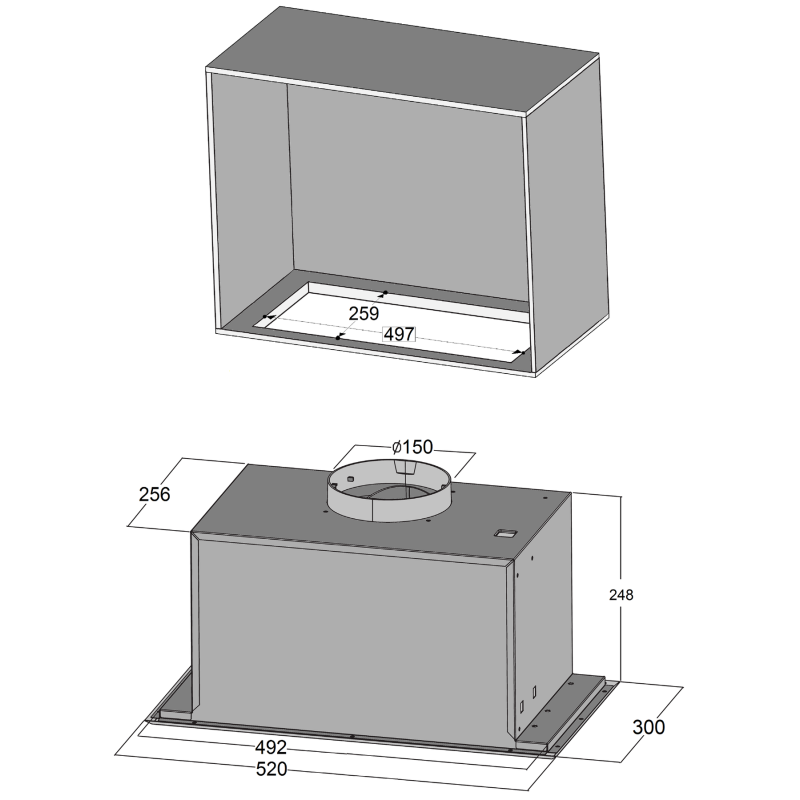 259
497

ø150
256
248
300
492
520