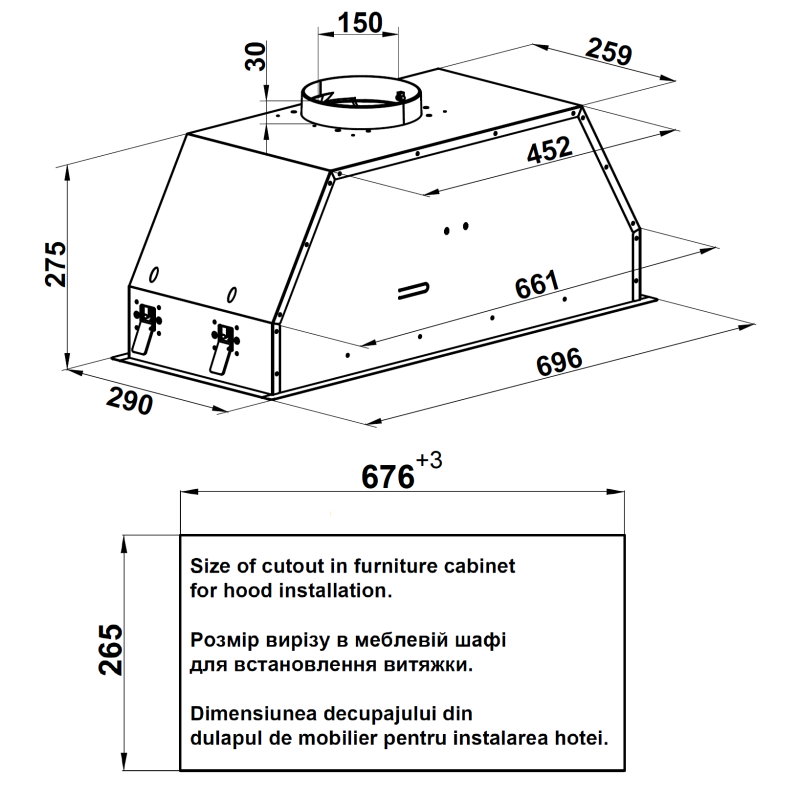 150

30

259

452

275

661

696

290

$676^{+3}$

265

Size of cutout in furniture cabinet for hood installation.

Розмір вирізу в меблевій шафі для встановлення витяжки.

Dimensiunea decupajului din dulapul de mobilier pentru instalarea hotei.